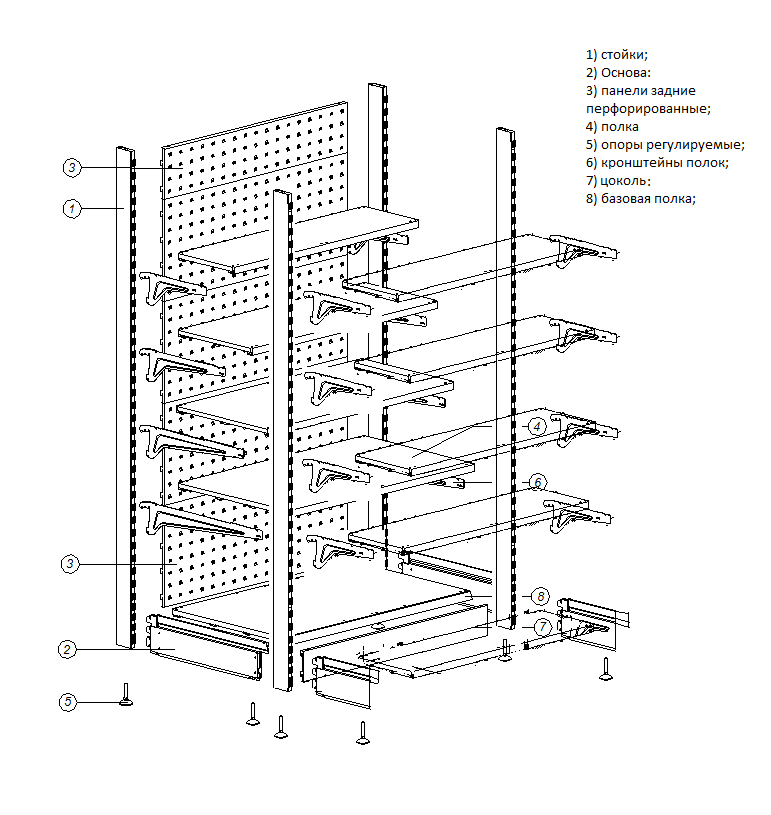 1) стойки;
2) Основа:
3) панели задние перфорированные;
4) полка
5) опоры регулируемые;
6) кронштейны полок;
7) цоколь:
8) базовая полка;

3
1
4
6
3
8
7
2
5